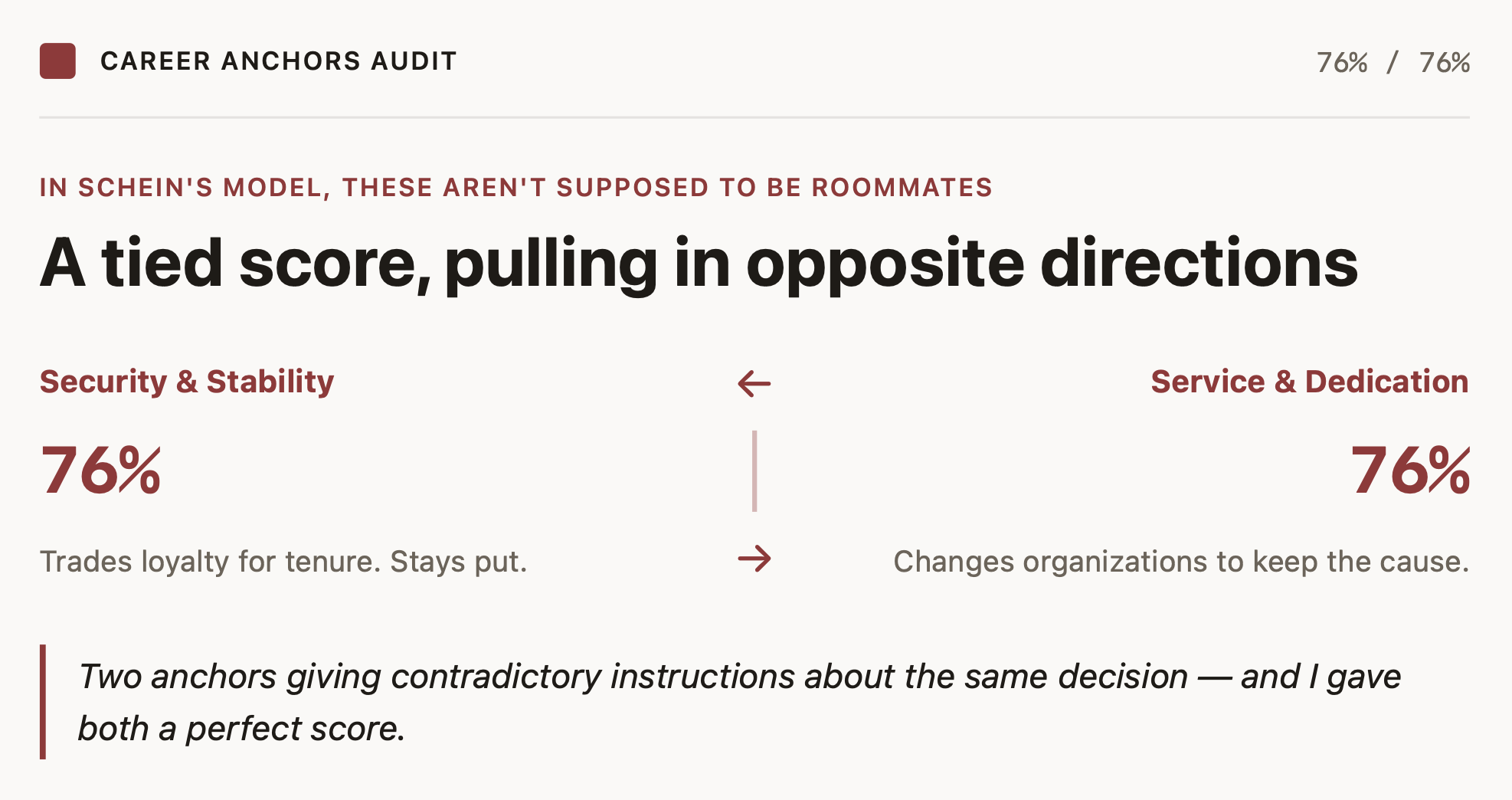 CAREER ANCHORS AUDIT

76% / 76%

IN SCHEIN'S MODEL, THESE AREN'T SUPPOSED TO BE ROOMMATES

A tied score, pulling in opposite directions

Security & Stability

76%

Trades loyalty for tenure. Stays put.

←

→

Service & Dedication

76%

Changes organizations to keep the cause.

Two anchors giving contradictory instructions about the same decision — and I gave both a perfect score.